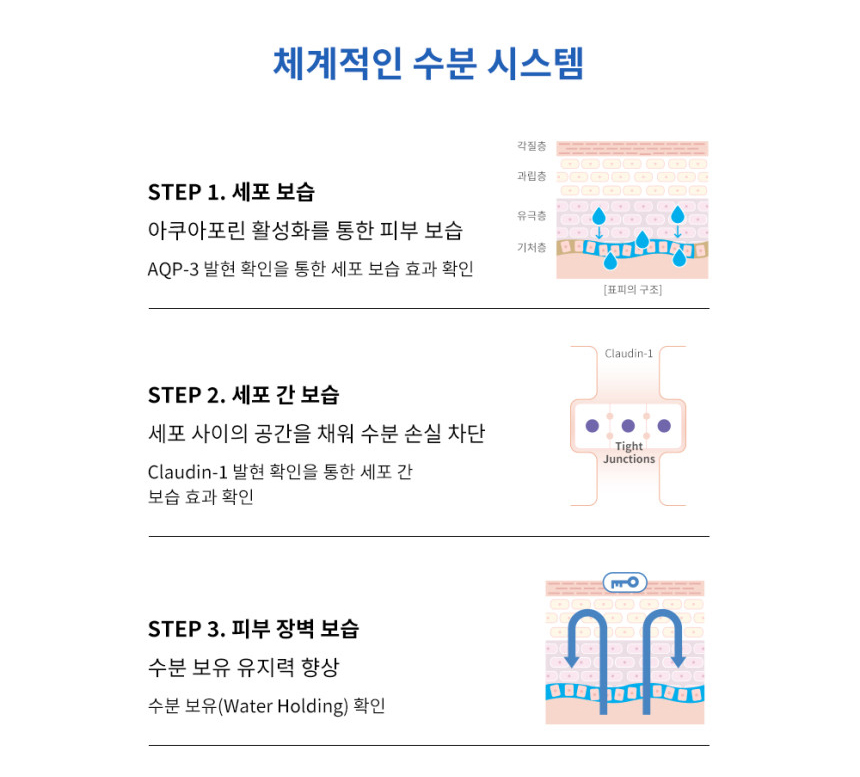 체계적인 수분 시스템

STEP 1. 세포 보습

아쿠아포린 활성화를 통한 피부 보습

AQP-3 발현 확인을 통한 세포 보습 효과 확인

각질층
과립층
유극층
기저층
[표피의 구조]

STEP 2. 세포 간 보습

세포 사이의 공간을 채워 수분 손실 차단

Claudin-1 발현 확인을 통한 세포 간 보습 효과 확인

Claudin-1
Tight Junctions

STEP 3. 피부 장벽 보습

수분 보유 유지력 향상

수분 보유(Water Holding) 확인